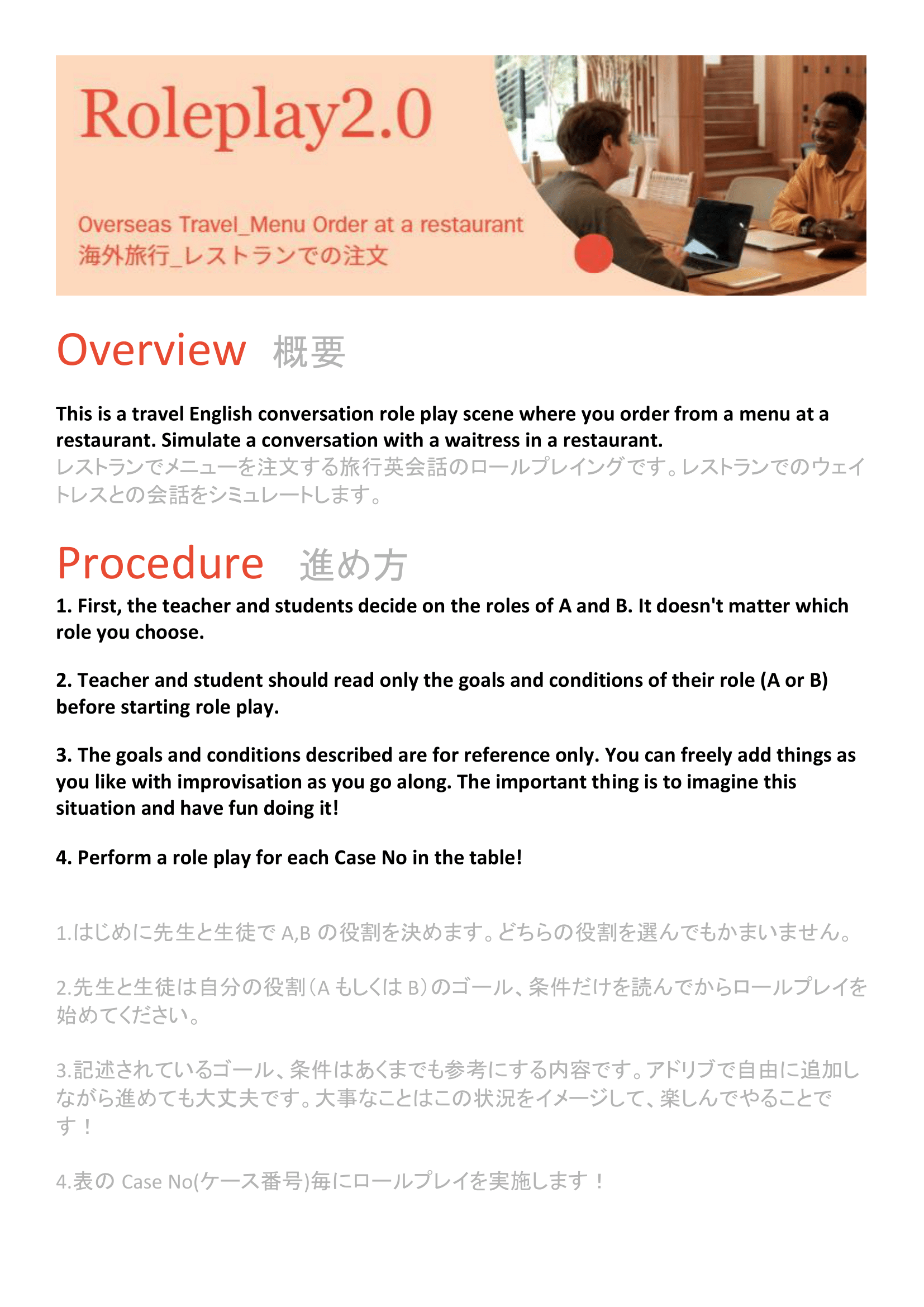 Roleplay2.0

Overseas Travel_Menu Order at a restaurant
海外旅行_レストランでの注文

Overview 概要

This is a travel English conversation role play scene where you order from a menu at a restaurant. Simulate a conversation with a waitress in a restaurant.
レストランでメニューを注文する旅行英会話のロールプレイングです。レストランでのウェイトレスとの会話をシミュレートします。

Procedure 進め方

1. First, the teacher and students decide on the roles of A and B. It doesn't matter which role you choose.

2. Teacher and student should read only the goals and conditions of their role (A or B) before starting role play.

3. The goals and conditions described are for reference only. You can freely add things as you like with improvisation as you go along. The important thing is to imagine this situation and have fun doing it!

4. Perform a role play for each Case No in the table!

1.はじめに先生と生徒で A,B の役割を決めます。どちらの役割を選んでもかまいません。

2.先生と生徒は自分の役割（A もしくは B）のゴール、条件だけを読んでからロールプレイを始めてください。

3.記述されているゴール、条件はあくまでも参考にする内容です。アドリブで自由に追加しながら進めても大丈夫です。大事なことはこの状況をイメージして、楽しんでやることです！

4.表の Case No(ケース番号)毎にロールプレイを実施します！